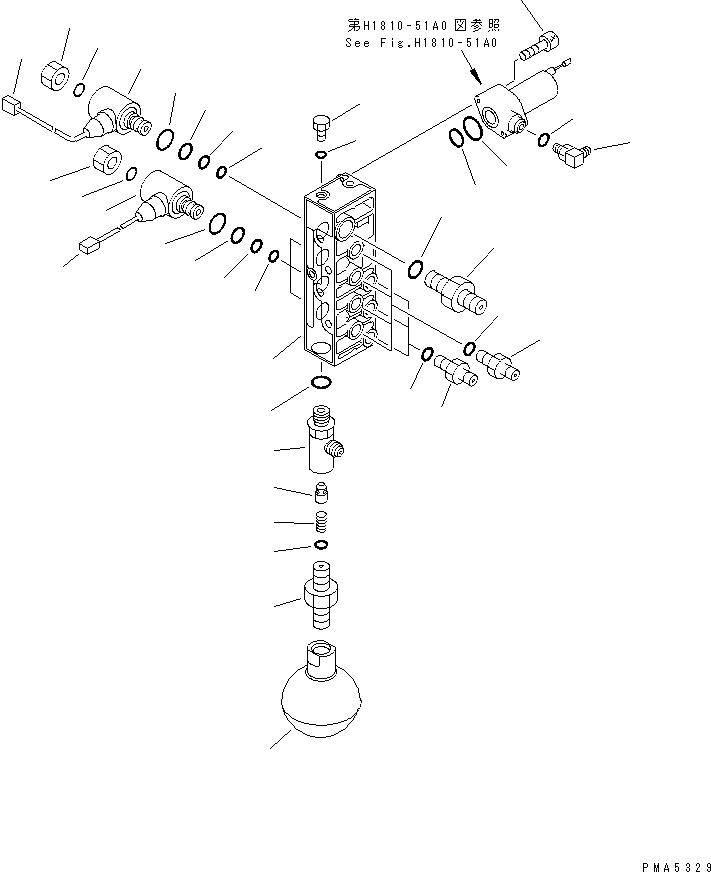 第H1810-51A0図参照
See Fig.H1810-51A0

PMA5329