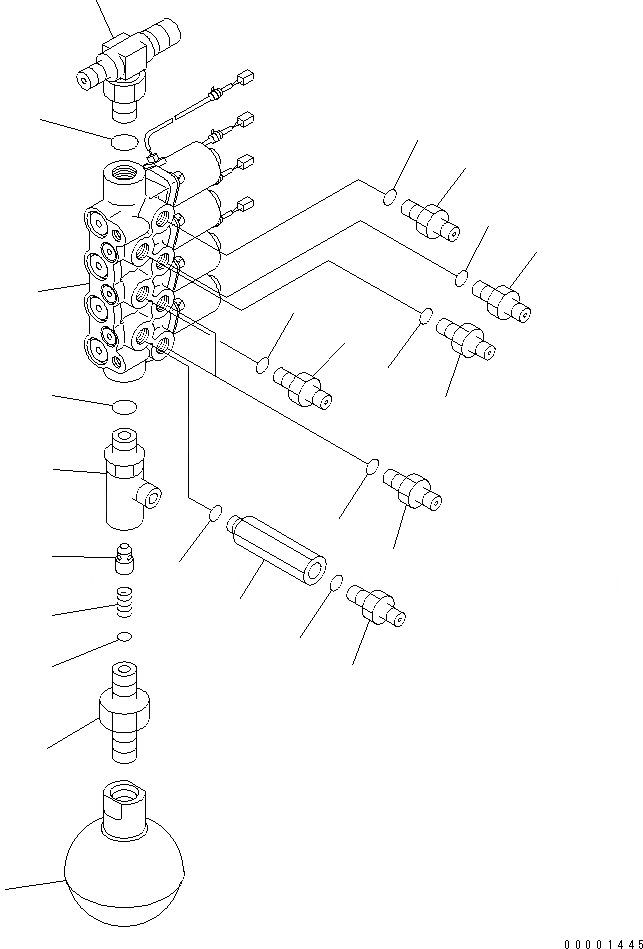 00001445