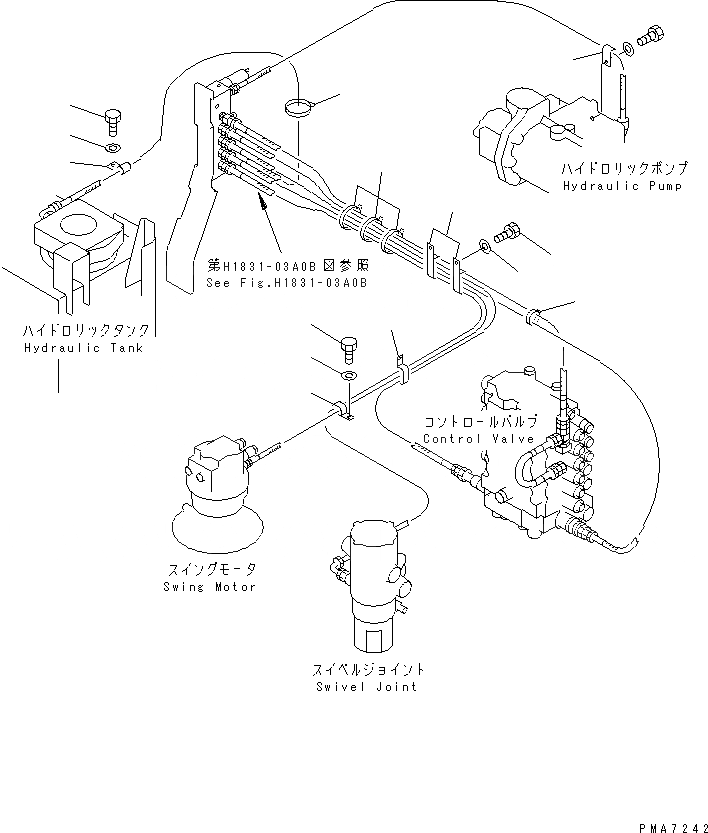 ハイドロリックポンプ
Hydraulic Pump

第H1831-03A0B図参照
See Fig.H1831-03A0B

ハイドロリックタンク
Hydraulic Tank

コントロールバルブ
Control Valve

スイングモータ
Swing Motor

スイベルジョイント
Swivel Joint

PMA7242