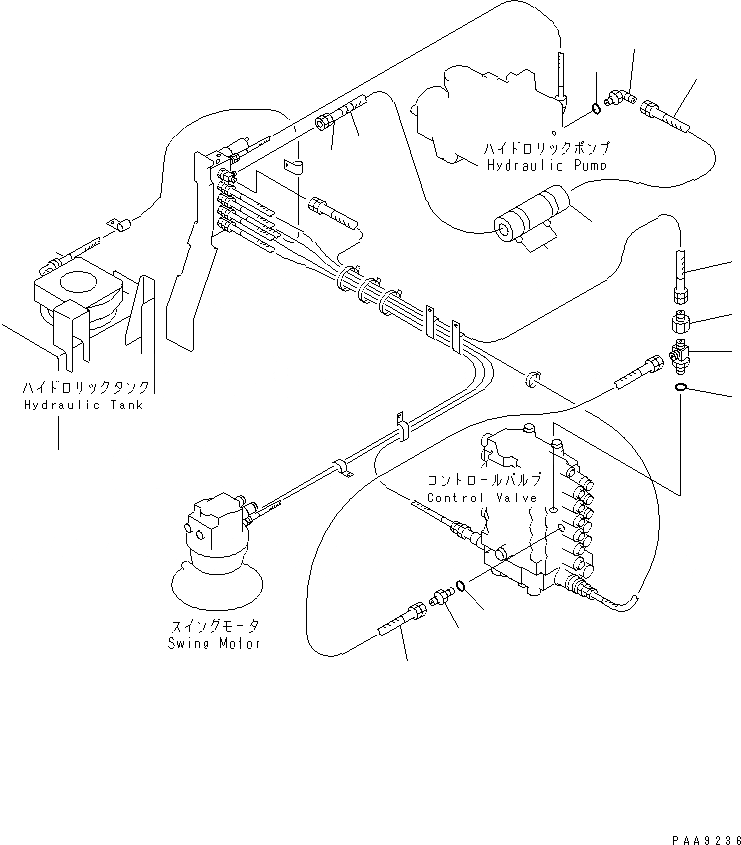 ハイドロリックポンプ
Hydraulic Pump

ハイドロリックタンク
Hydraulic Tank

コントロールバルブ
Control Valve

スイングモータ
Swing Motor

PAA9236