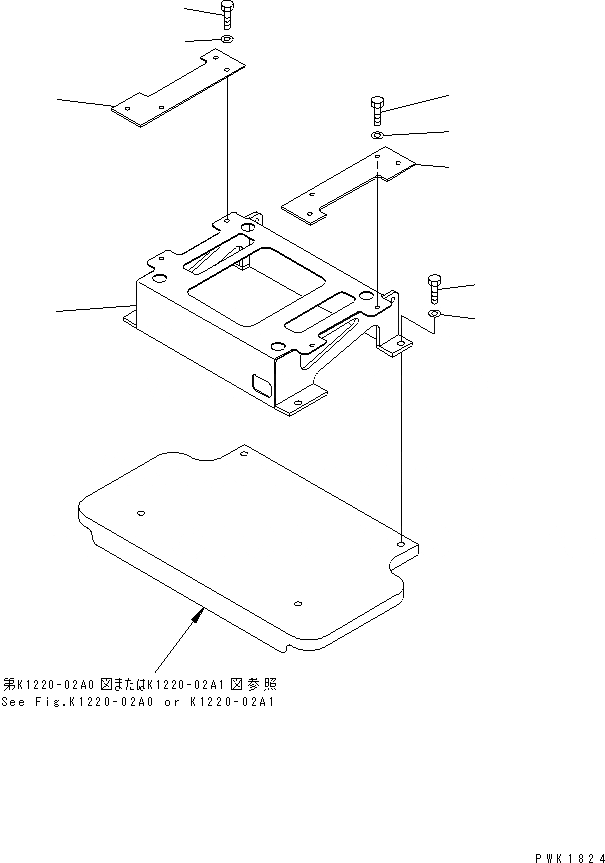 第K1220-02A0 図またはK1220-02A1 図参照
See Fig.K1220-02A0 or K1220-02A1

PWK1824