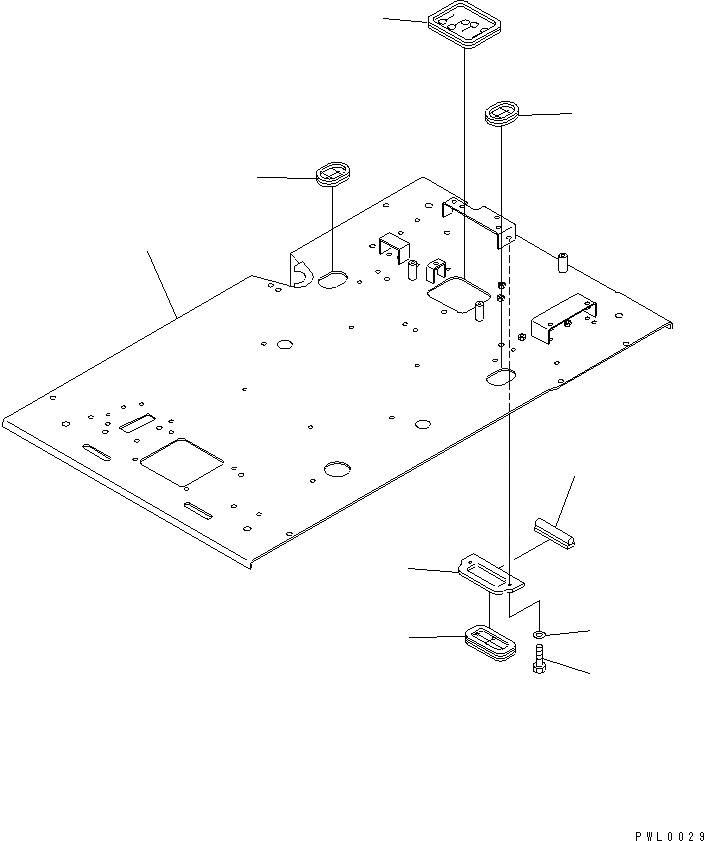 PWL0029