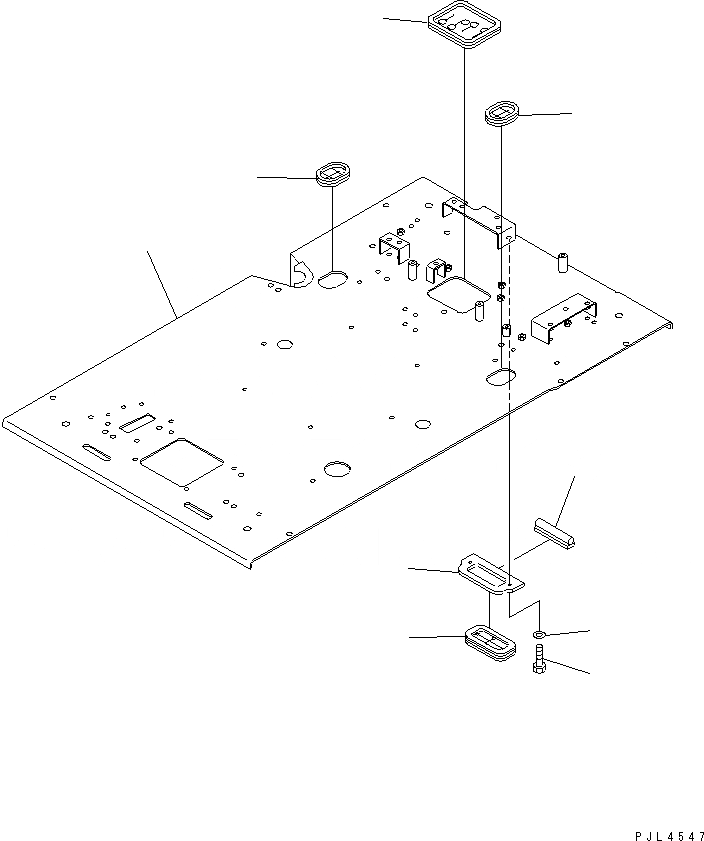 PJL4547