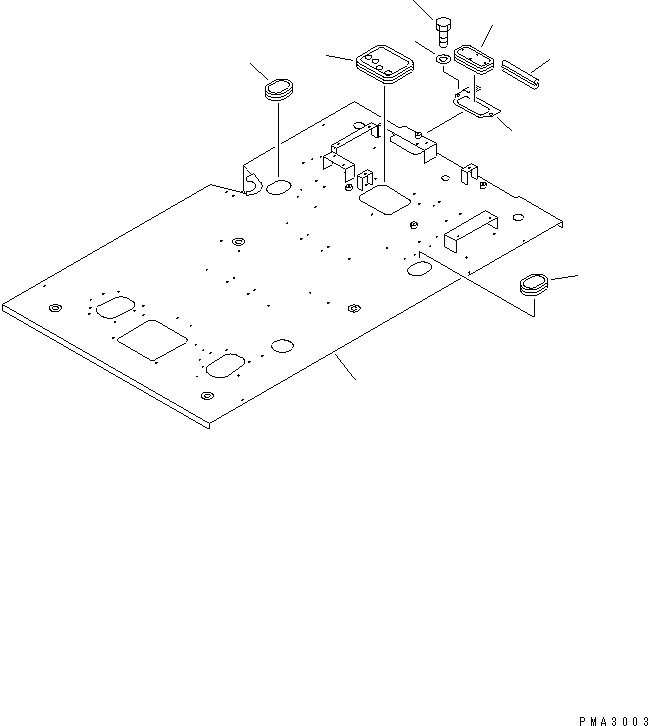 PMA3003