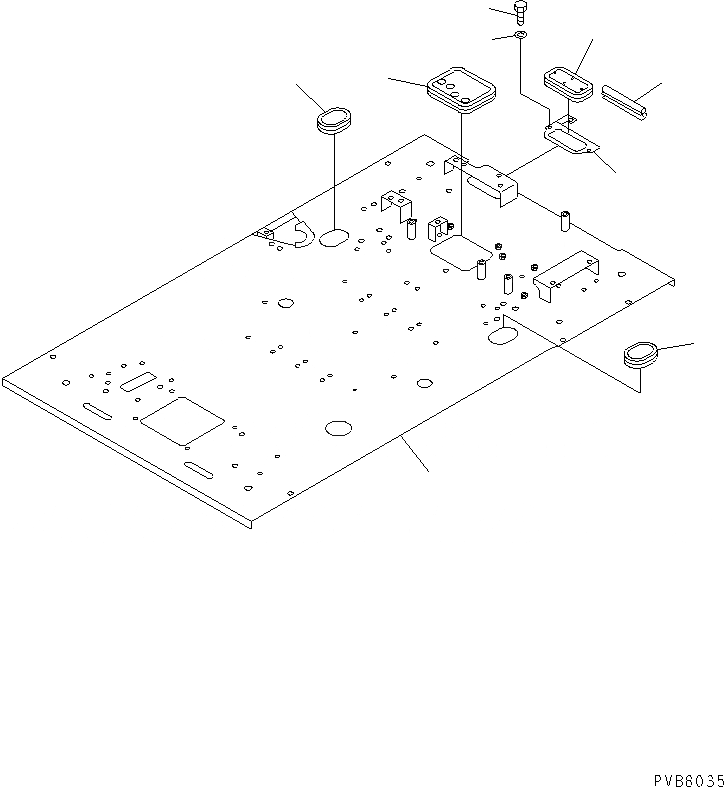 PVB6035