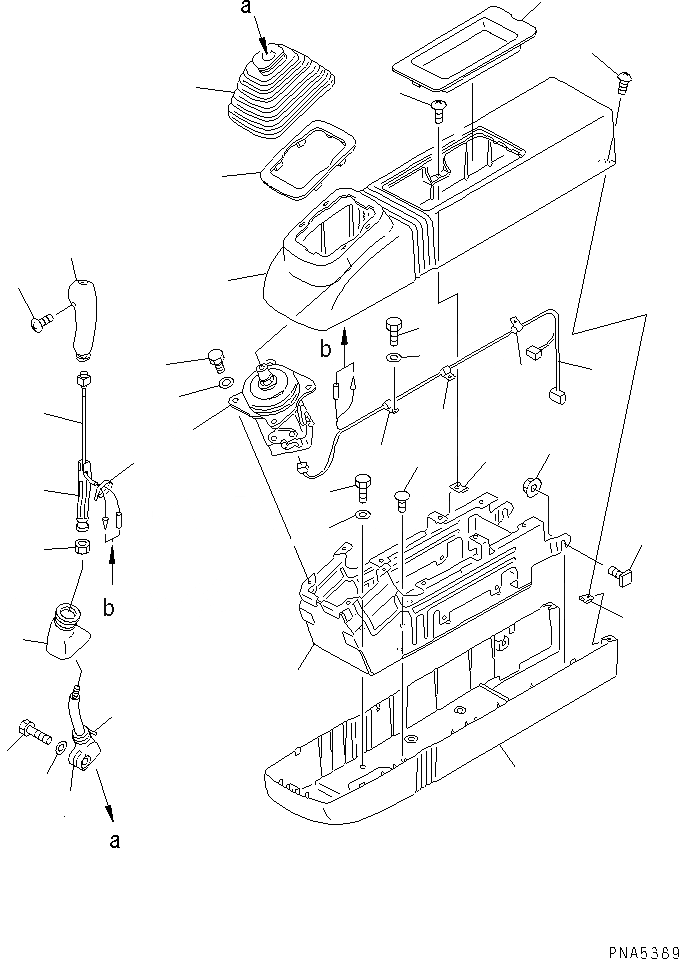 a
b
b
a
PNA5389