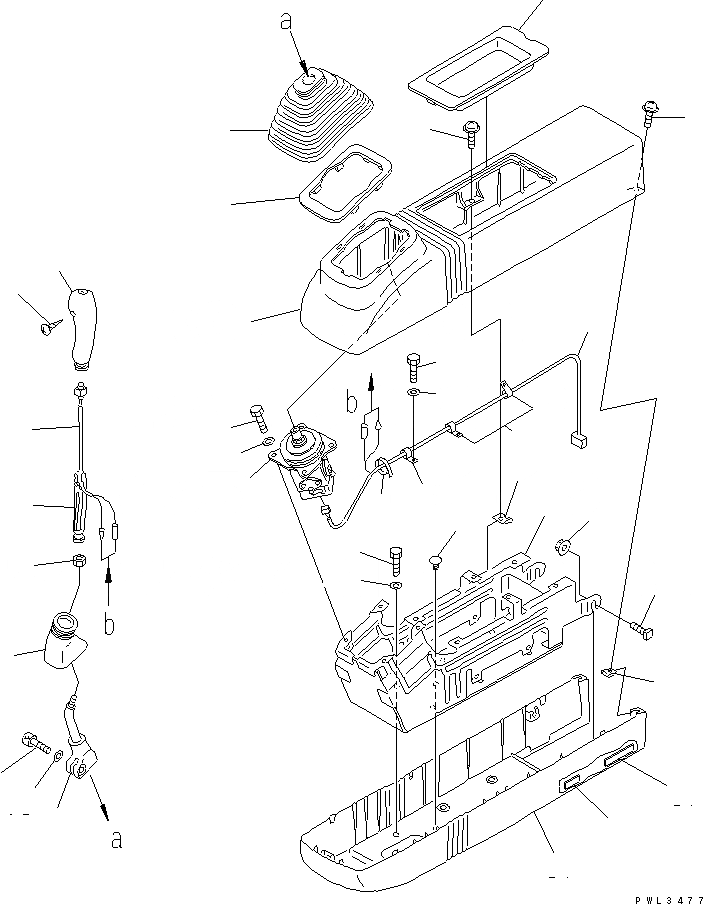 a

b

b

a

PWL3477