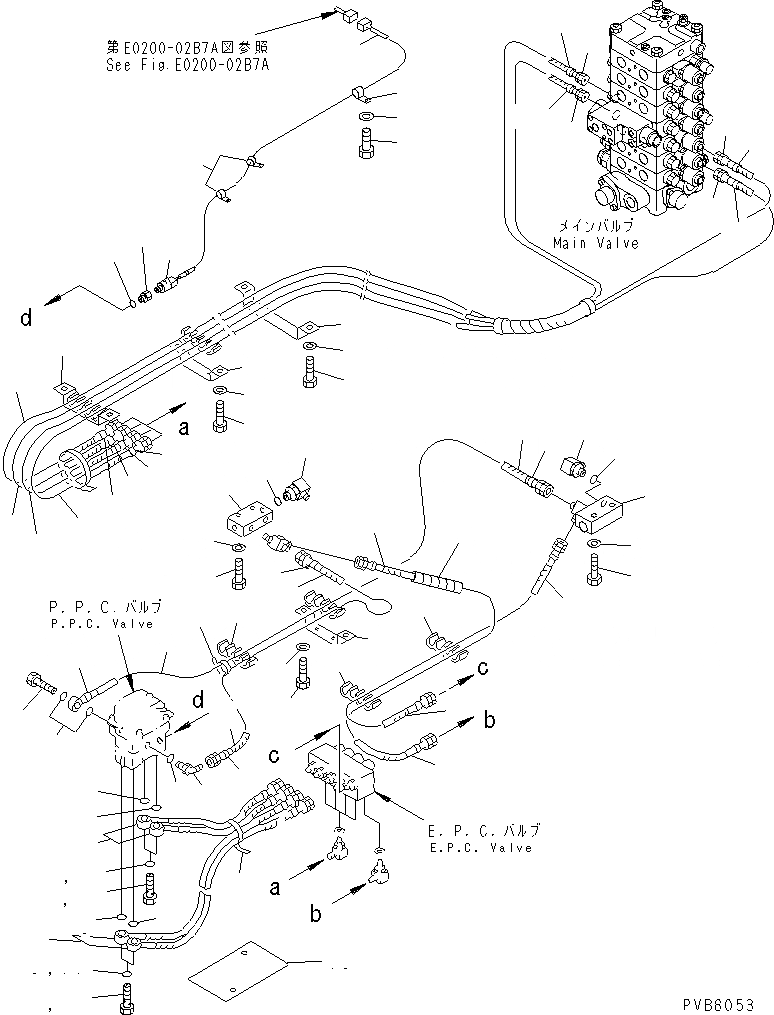 第E0200-02B7A図参照
See Fig.E0200-02B7A

メインバルブ
Main Valve

d

a

P.P.C.バルブ
P.P.C. Valve

d

c

c

b

E.P.C.バルブ
E.P.C. Valve

a

b

PVB8053