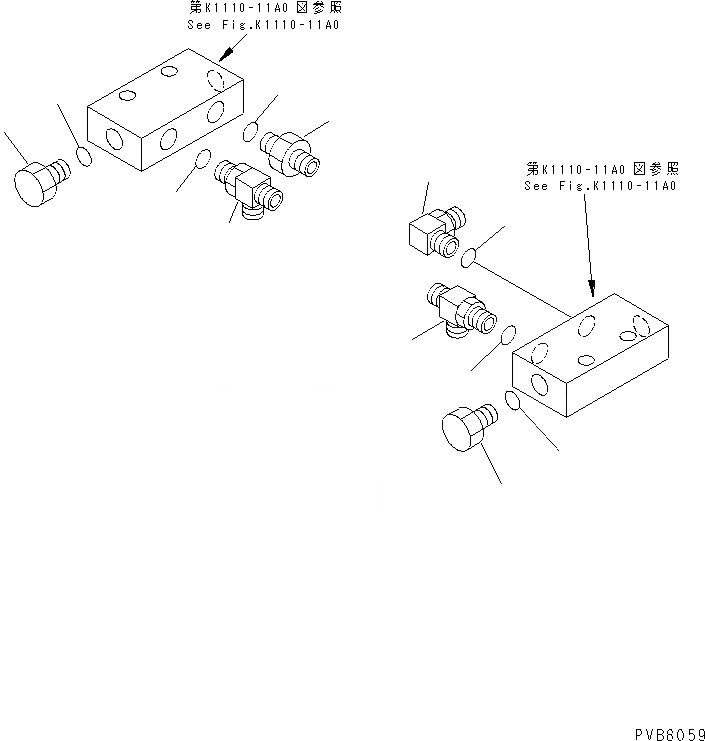 第K1110-11A0 図参照
See Fig.K1110-11A0

第K1110-11A0 図参照
See Fig.K1110-11A0

PVB6059