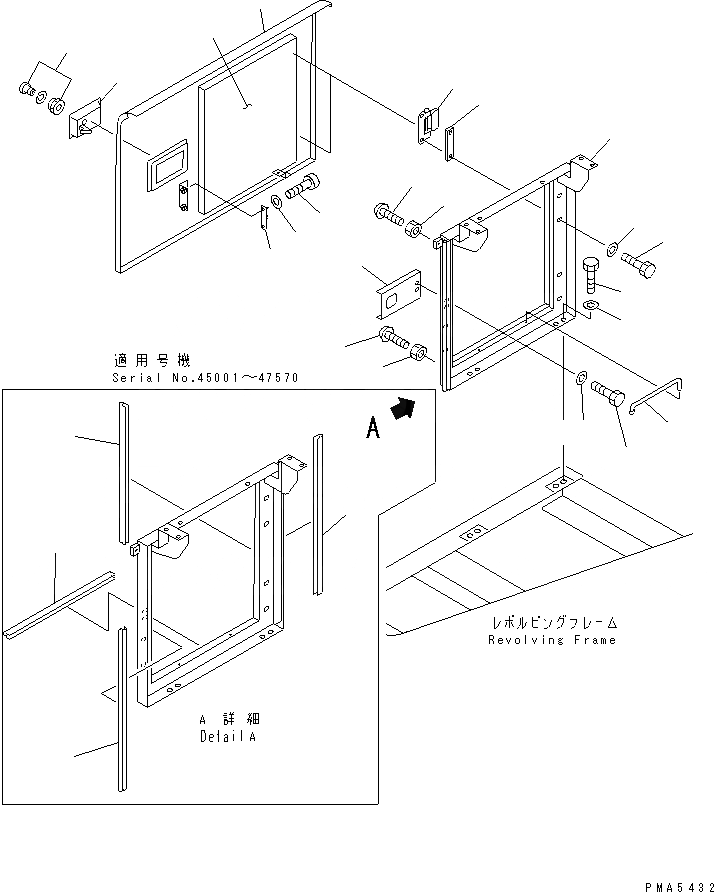 適用号機
Serial No.45001～47570

A

レボルビングフレーム
Revolving Frame

A 詳細
Detail A

PMA5432