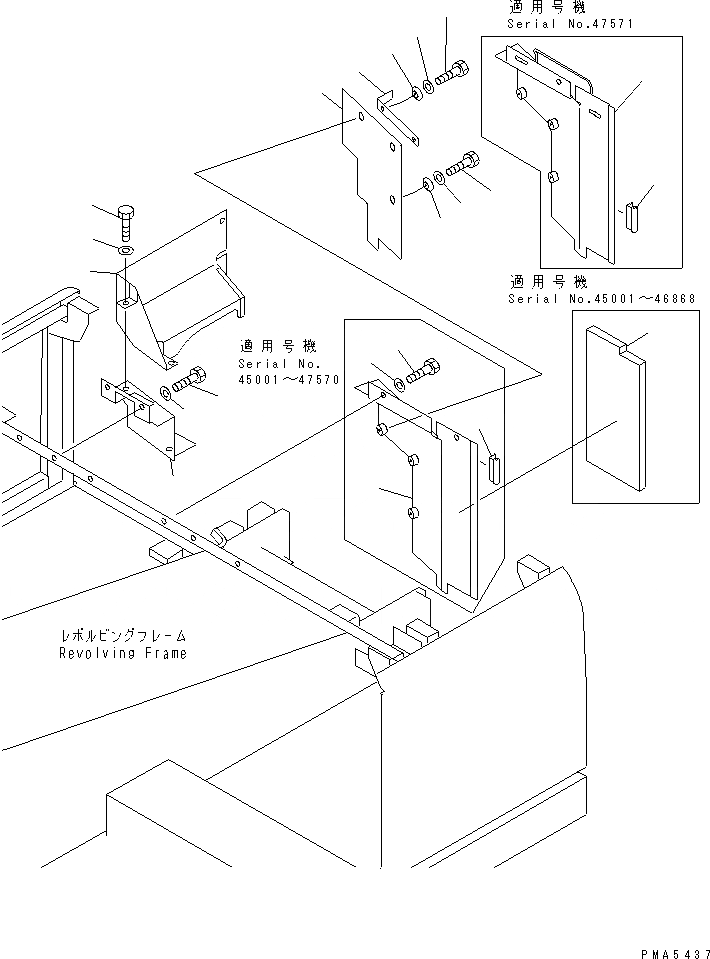 適用号機
Serial No.47571

適用号機
Serial No.45001～46868

適用号機
Serial No.
45001～47570

レボルビングフレーム
Revolving Frame

PMA5437