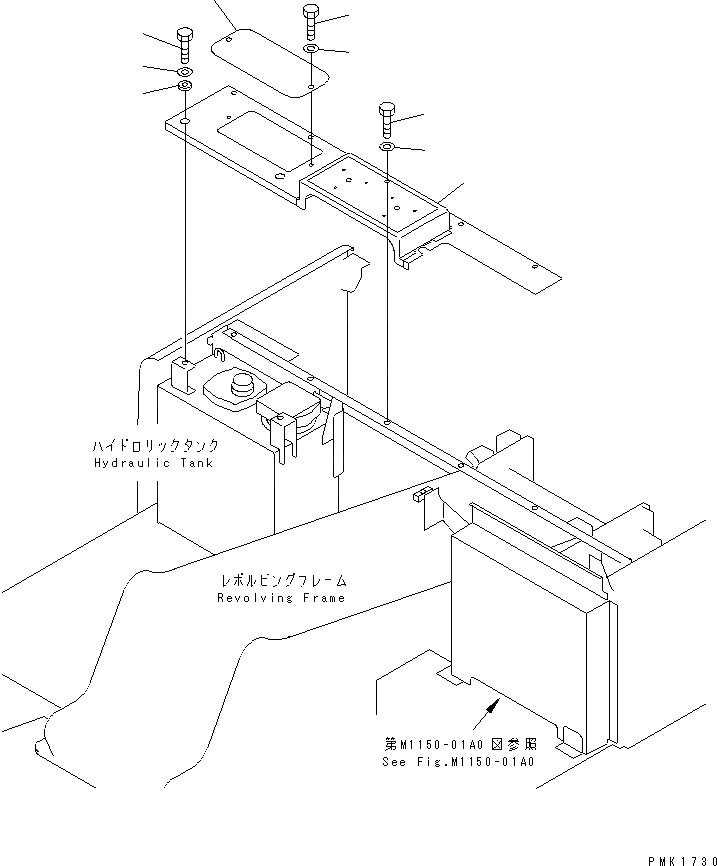 ハイドロリックタンク
Hydraulic Tank

レボルビングフレーム
Revolving Frame

第M1150-01A0 図参照
See Fig.M1150-01A0

PMK1730