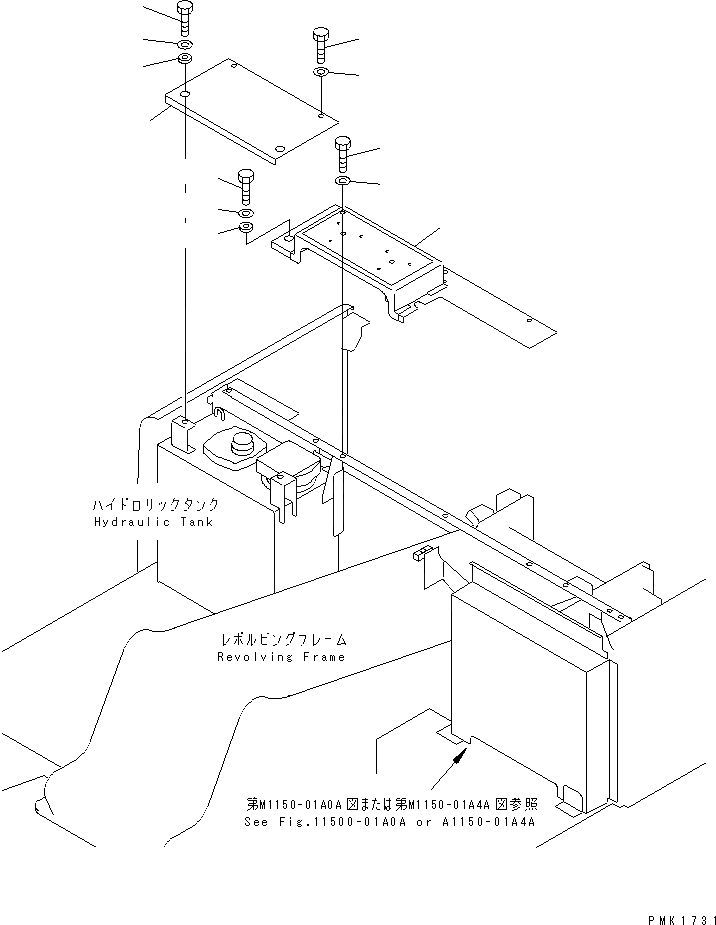 ハイドロリックタンク
Hydraulic Tank

レボルビングフレーム
Revolving Frame

第M1150-01A0A図または第M1150-01A4A図参照
See Fig.11500-01A0A or A1150-01A4A

PMK1731