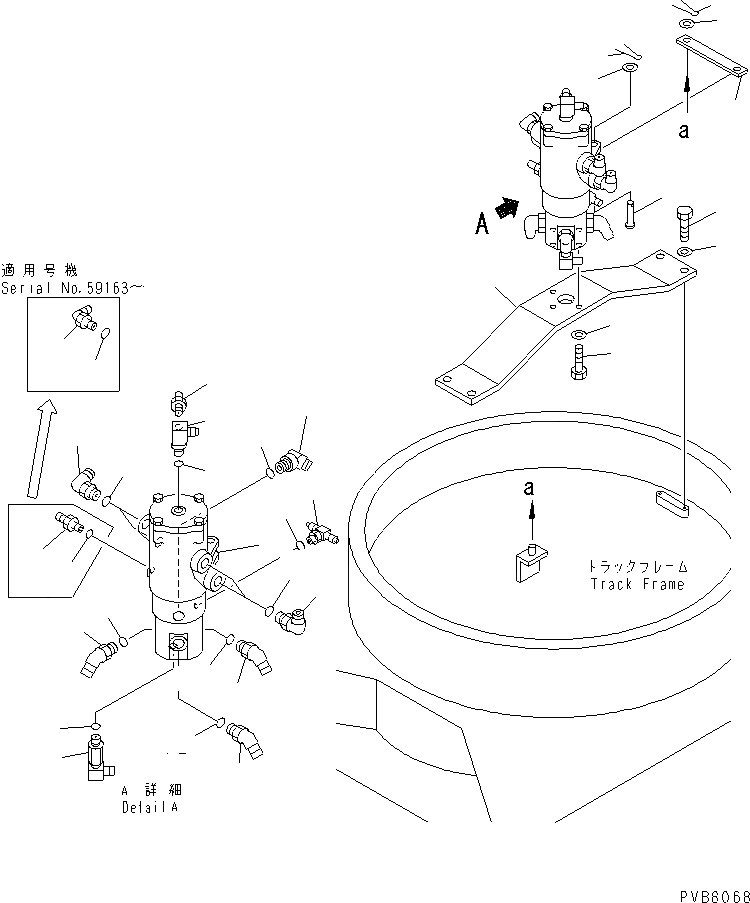 a

A

適用号機
Serial No.59163～

a

トラックフレーム
Track Frame

A 詳細
Detail A

PVB8068