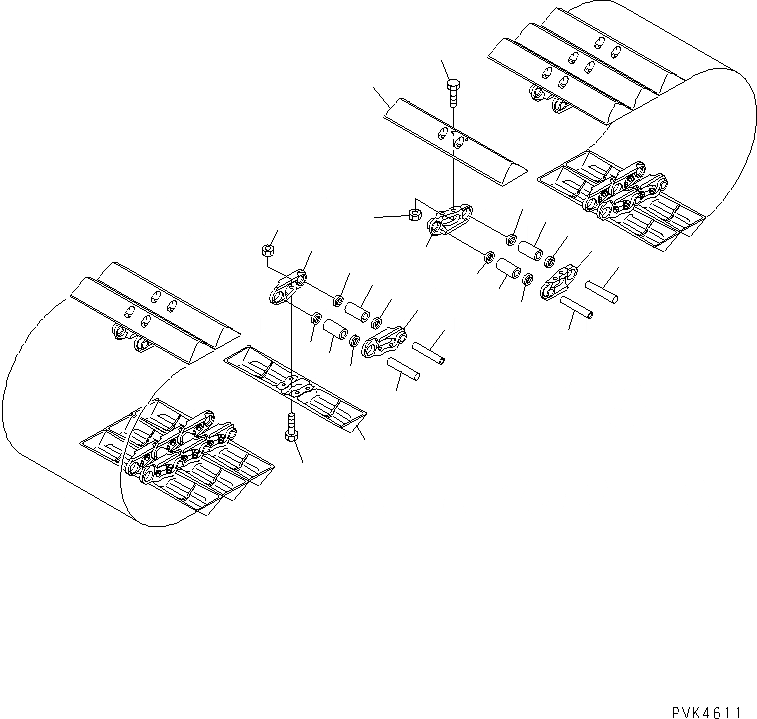 PVK4611