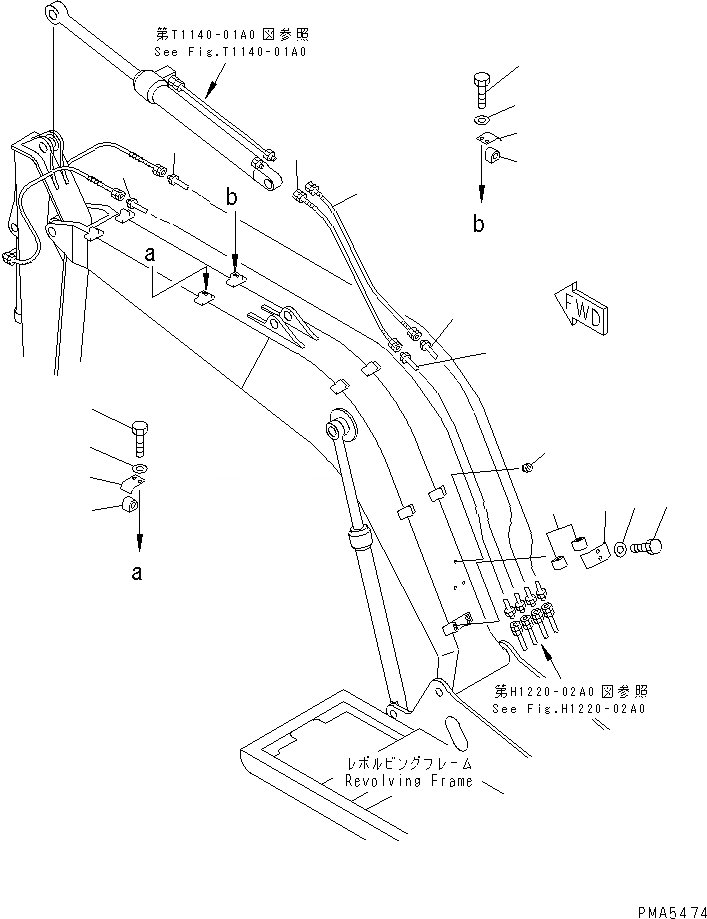 第T1140-01A0図参照
See Fig.T1140-01A0

b

a

b

FWD

a

第H1220-02A0図参照
See Fig.H1220-02A0

レボルビングフレーム
Revolving Frame

PMA5474