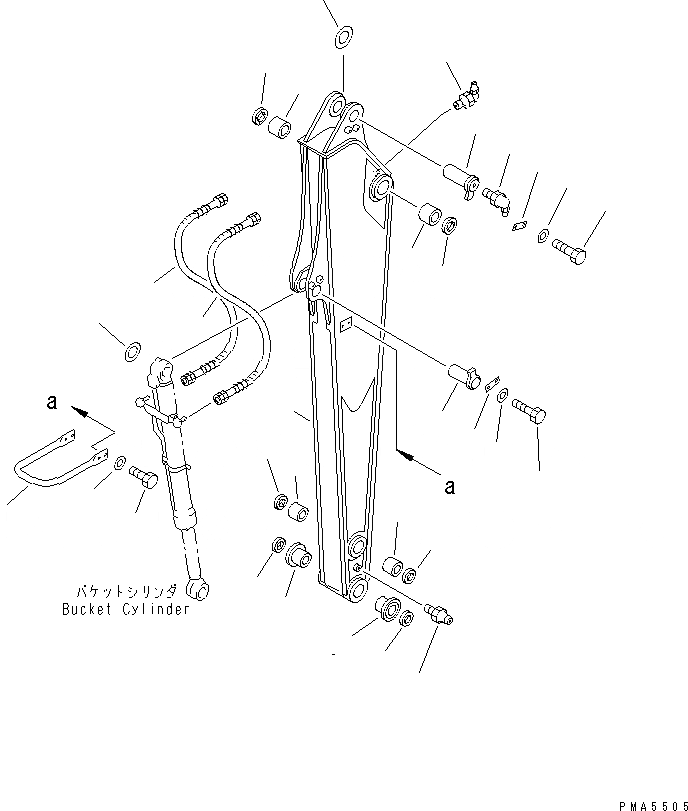 a

a

バケットシリンダ
Bucket Cylinder

PMA5505