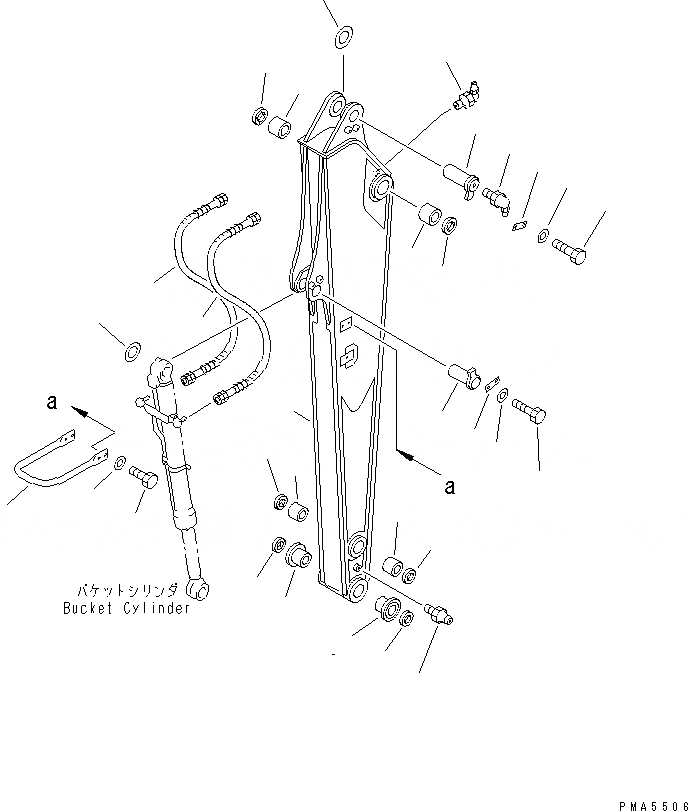 a

a

バケットシリンダ
Bucket Cylinder

PMA5506