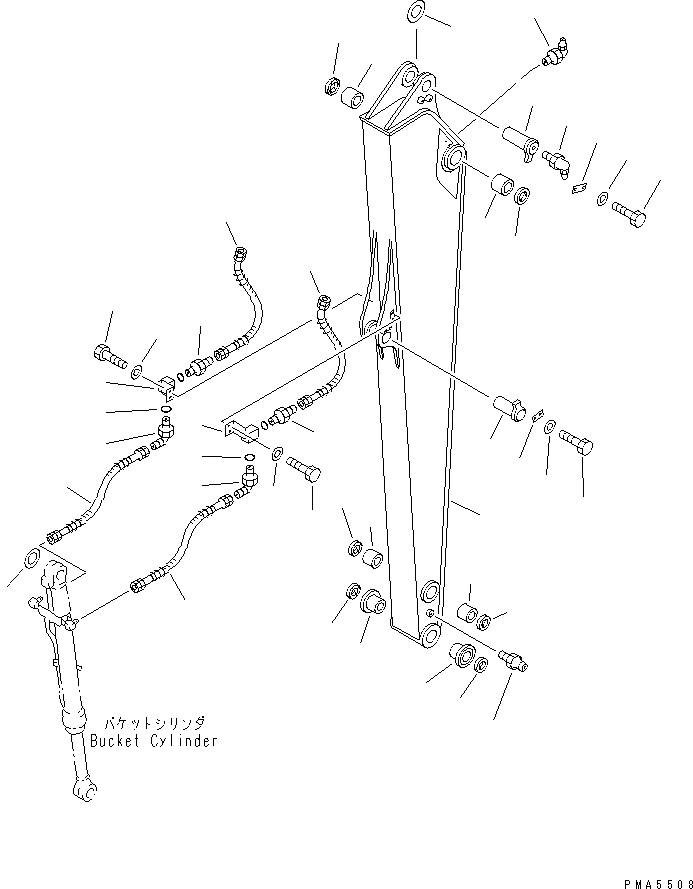 バケットシリンダ
Bucket Cylinder

PMA5508