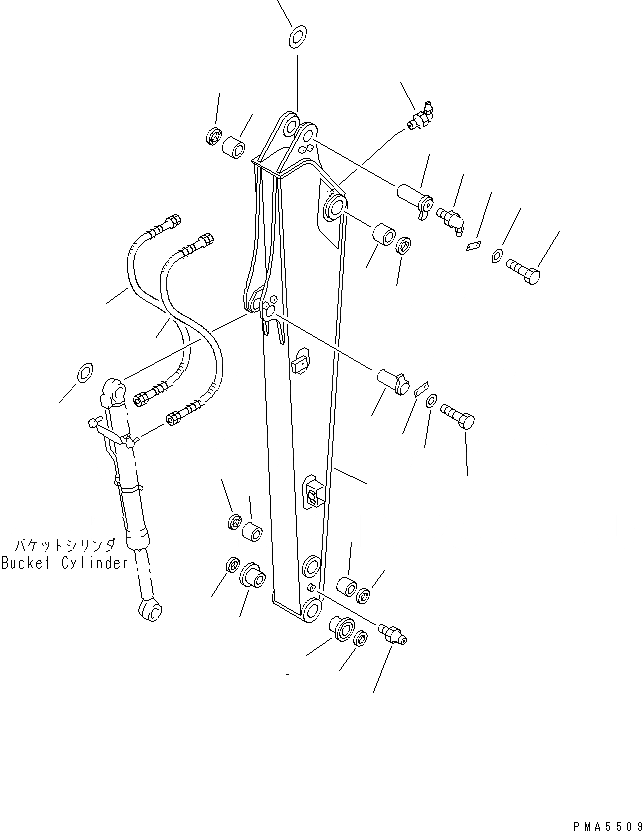 バケットシリンダ
Bucket Cylinder

PMA5509