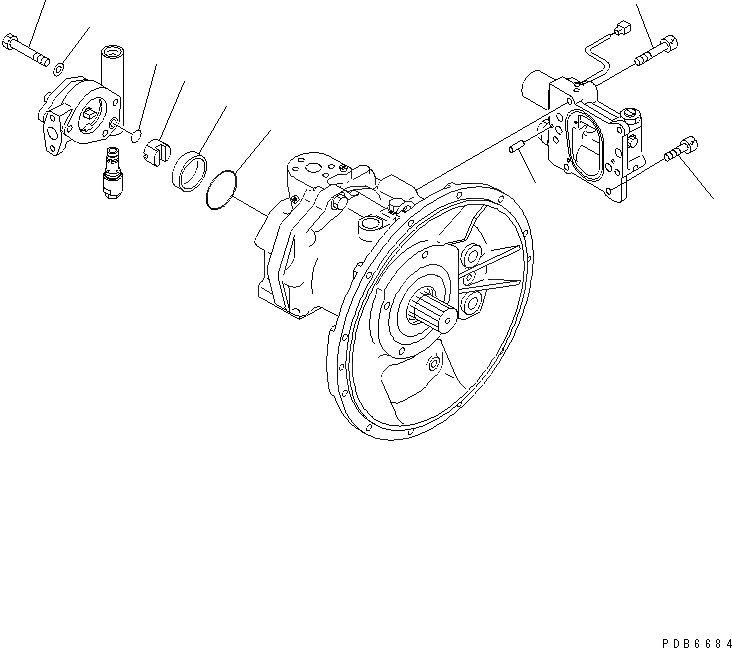 PDB6684