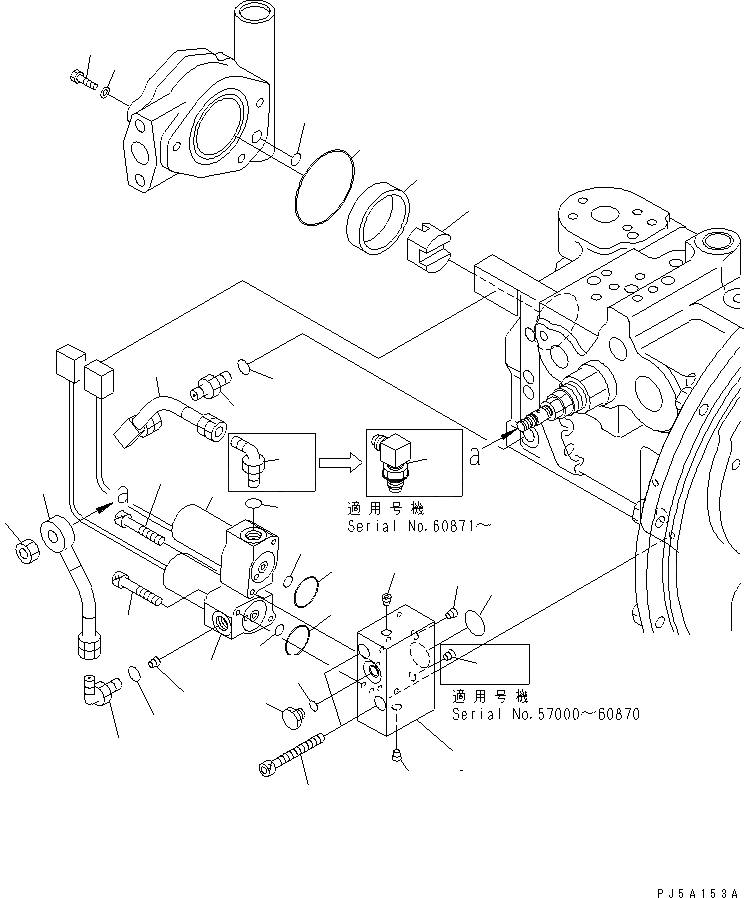 a

a

適用号機
Serial No.60871~

適用号機
Serial No.57000~60870

PJ5A153A