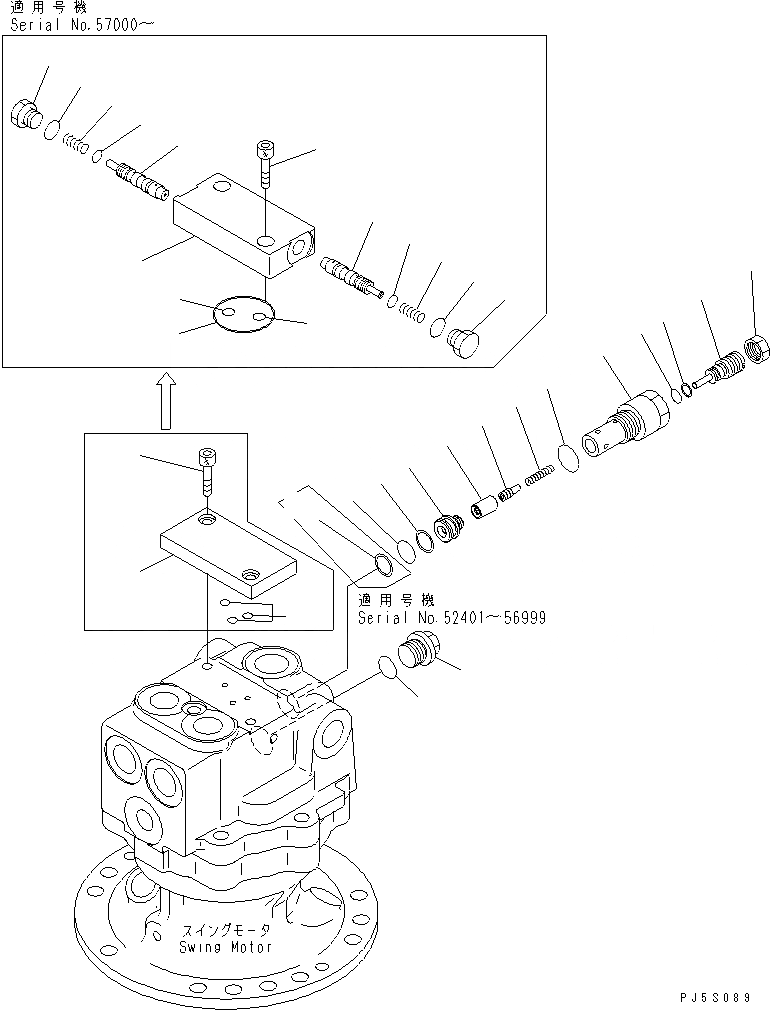 適用号機
Serial No.57000~

適用号機
Serial No.52401~56999

スイングモータ
Swing Motor

PJ5S089