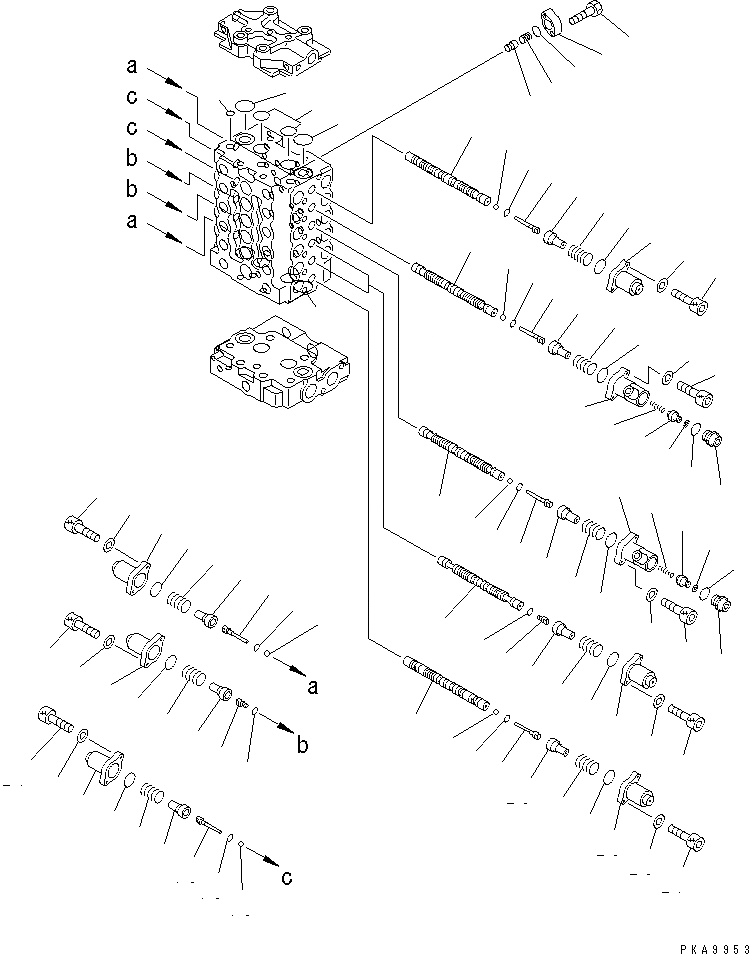 a
c
c
b
b
a
a
b
c
PKA9953