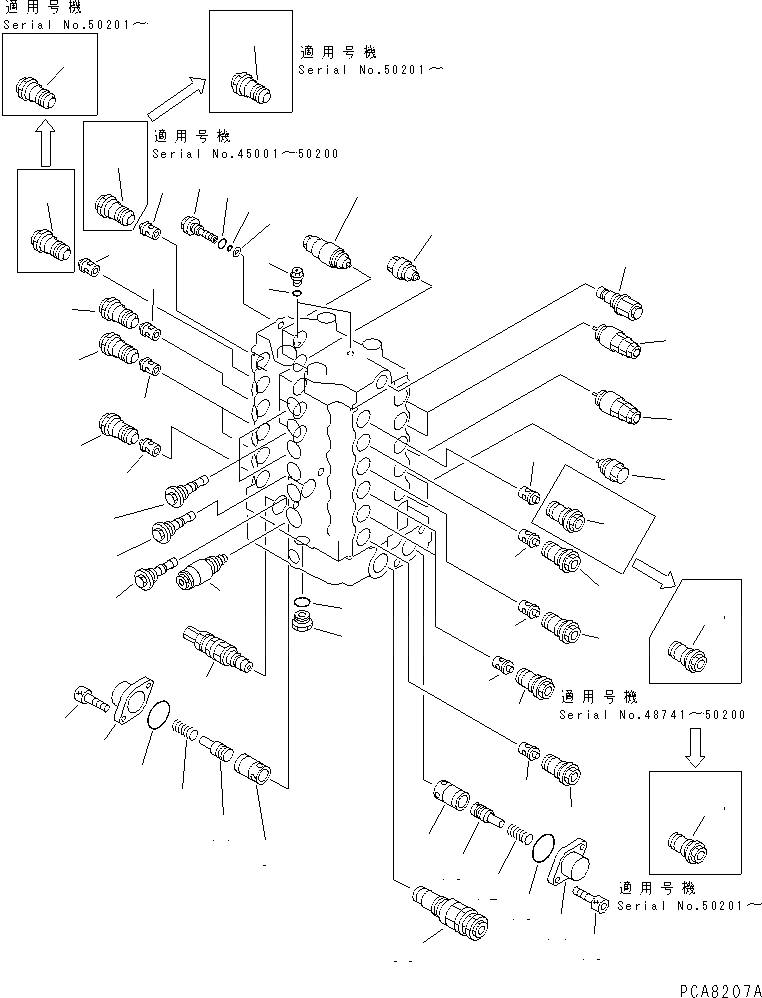 適用号機
Serial No.50201～

適用号機
Serial No.50201～

適用号機
Serial No.45001～50200

適用号機
Serial No.48741～50200

適用号機
Serial No.50201～

PCA8207A