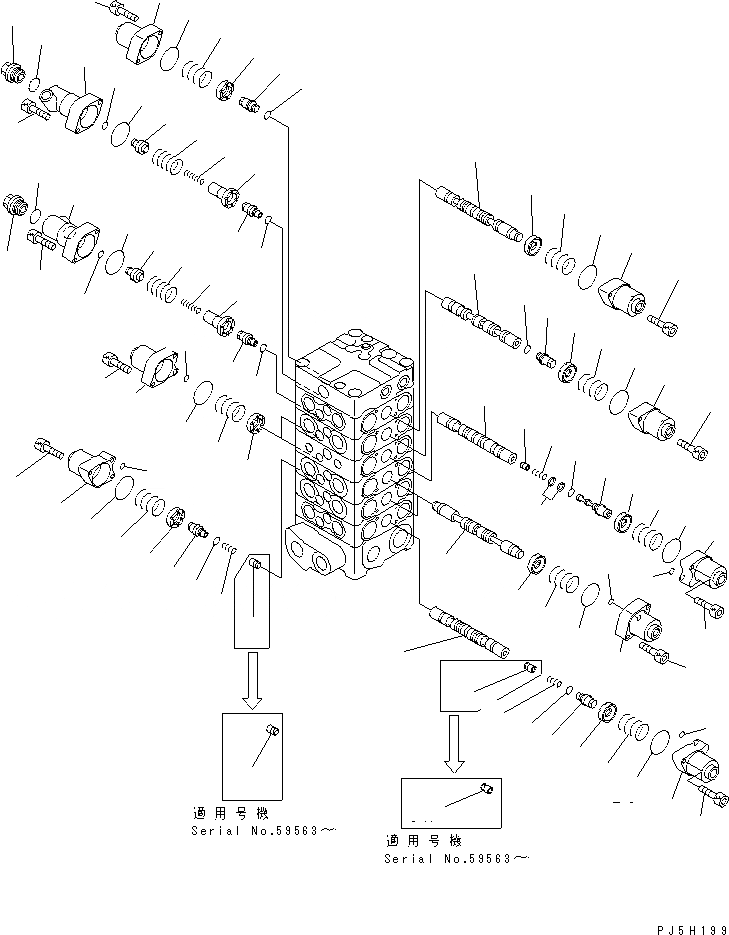 適用号機
Serial No.59563～

適用号機
Serial No.59563～

PJ5H199