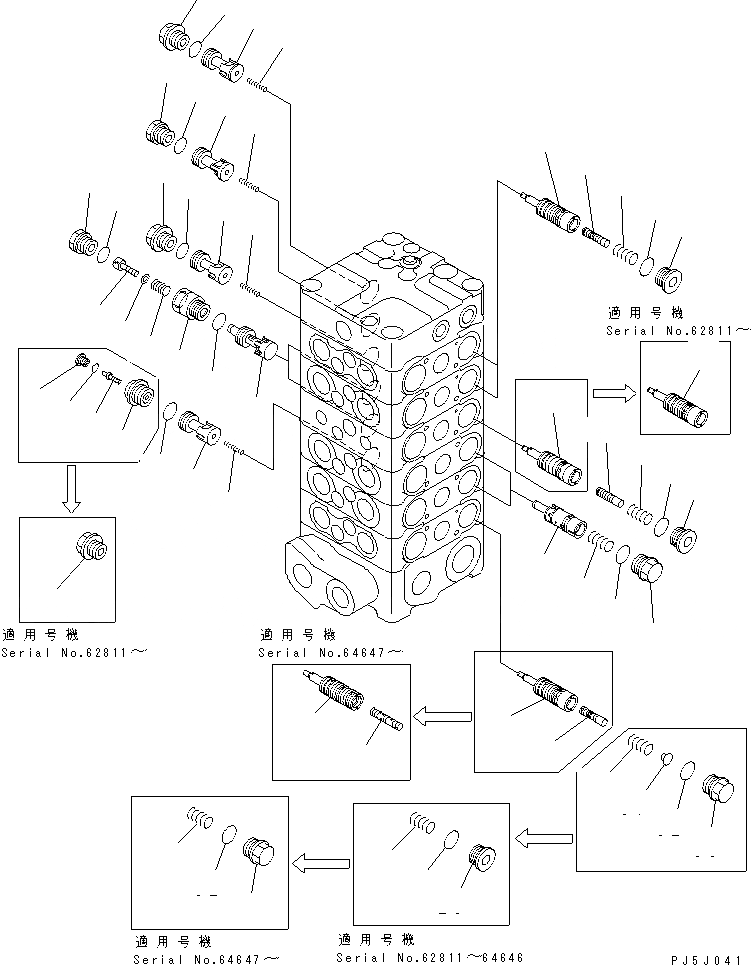 適用号機
Serial No.62811～

適用号機
Serial No.62811～

適用号機
Serial No.64647～

適用号機
Serial No.64647～

適用号機
Serial No.62811～64646

PJ5J041