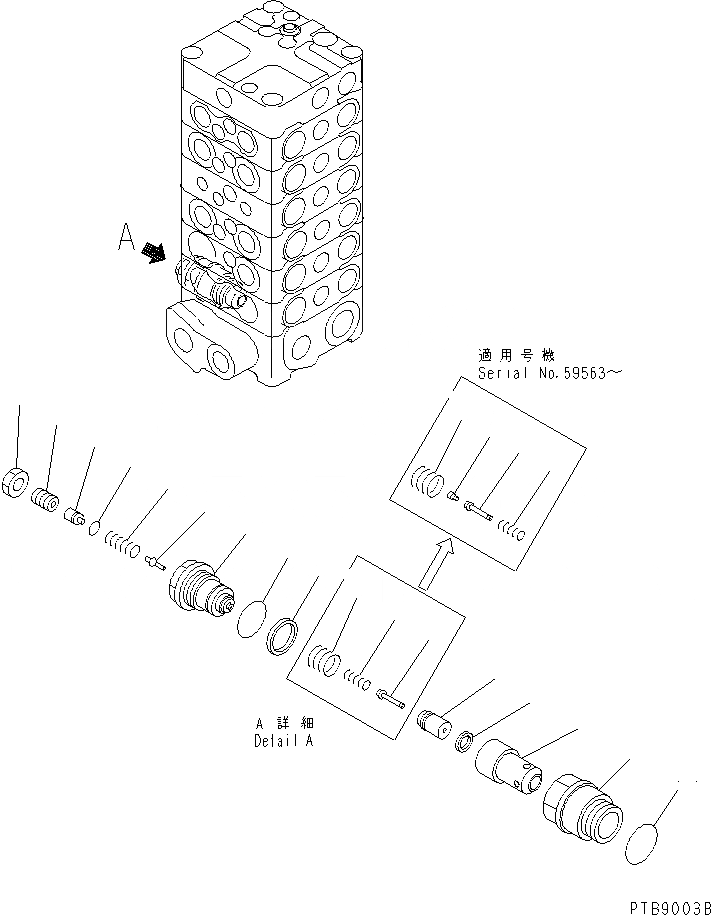 A

適用号機
Serial No.59563～

A 詳細
Detail A

PTB9003B