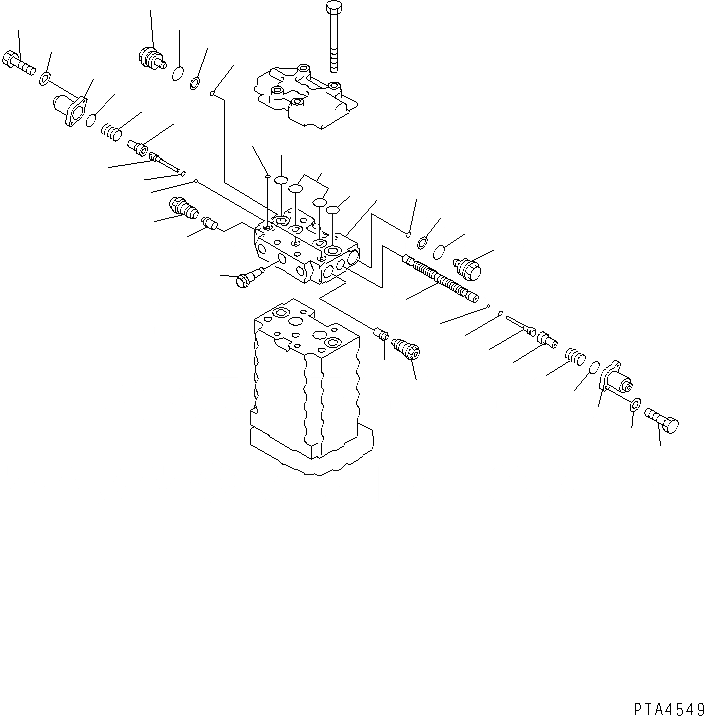 PTA4549