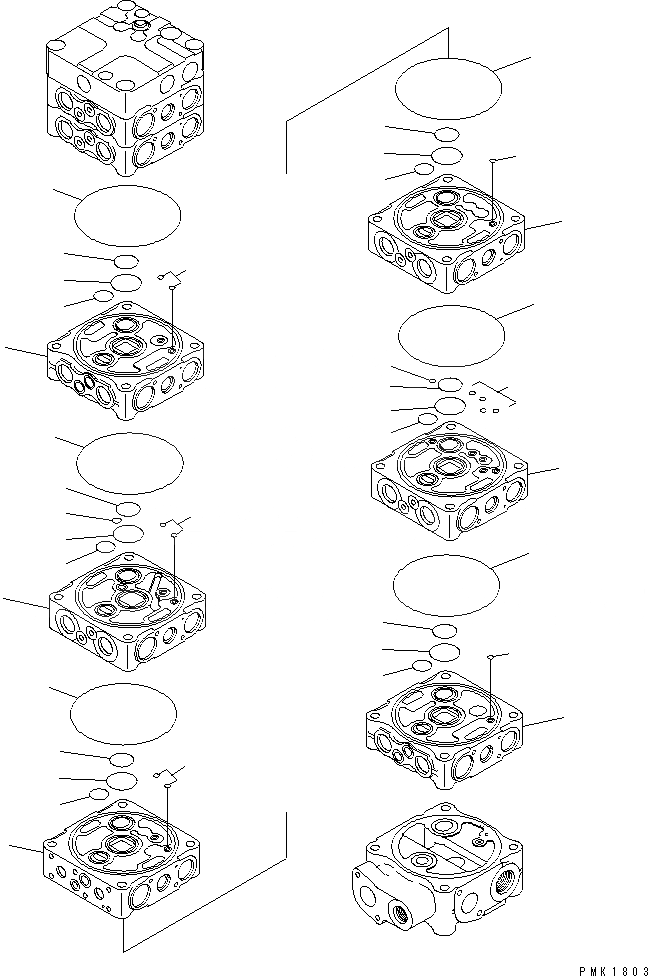 PMK1803