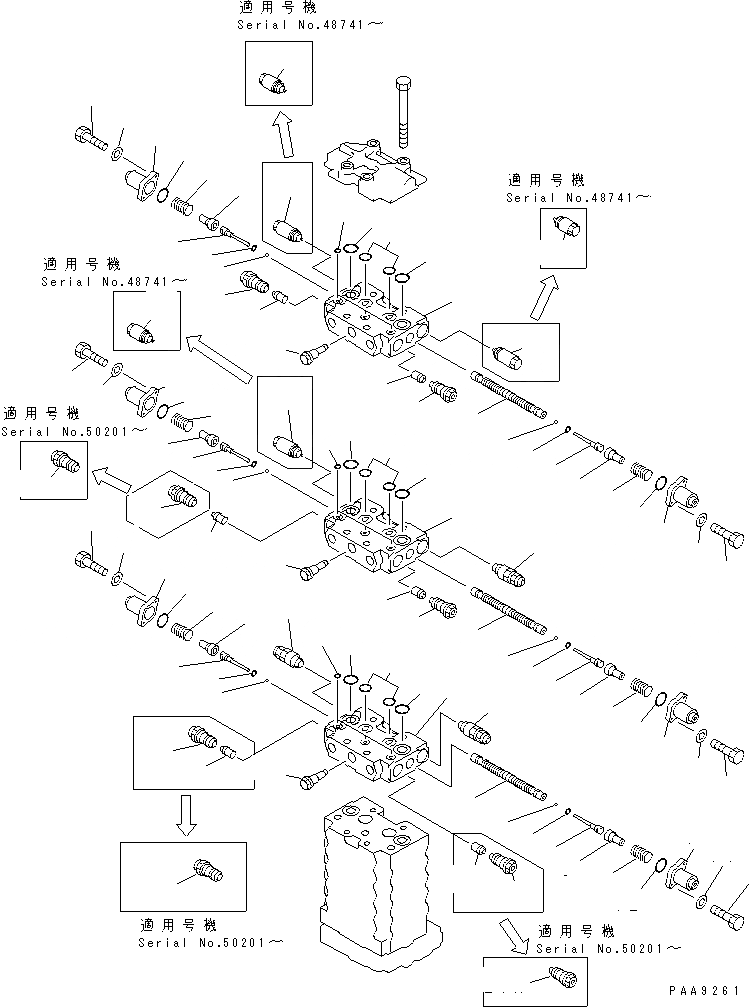 適用号機
Serial No.48741～

適用号機
Serial No.48741～

適用号機
Serial No.48741～

適用号機
Serial No.50201～

適用号機
Serial No.50201～

適用号機
Serial No.50201～

PAA9261