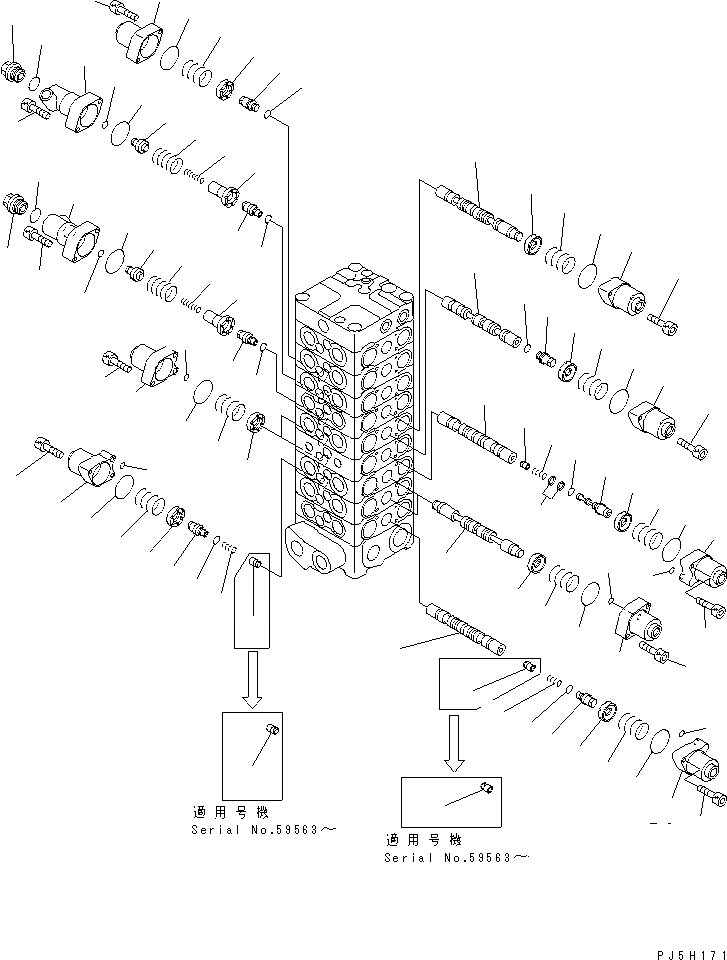 適用号機
Serial No.59563～

適用号機
Serial No.59563～

PJ5H171