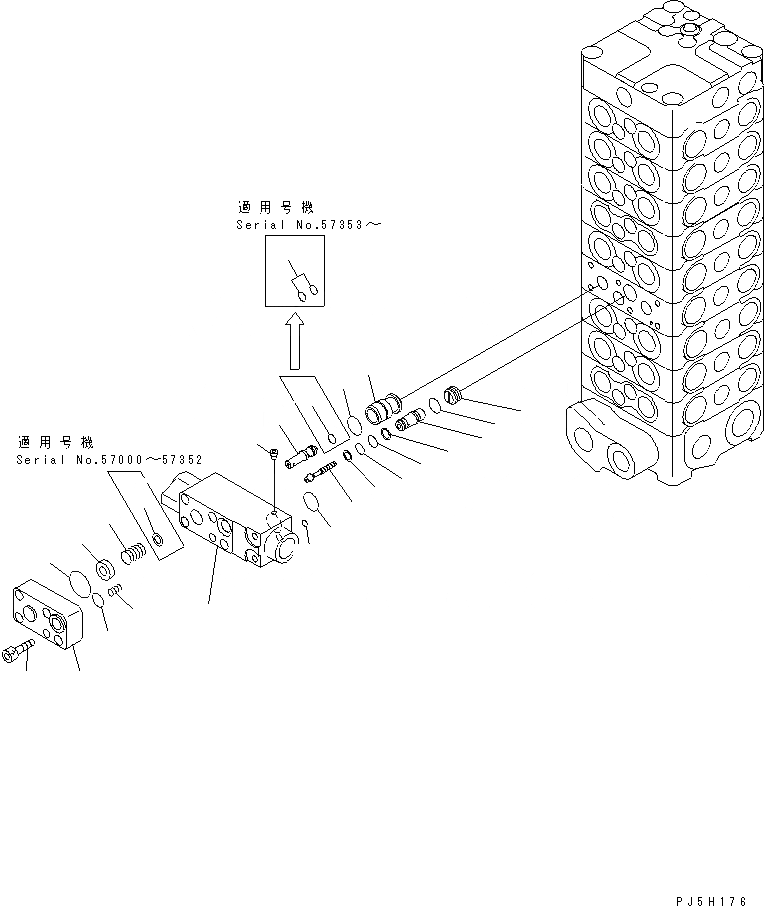 適用号機
Serial No.57353～

適用号機
Serial No.57000～57352

PJ5H176