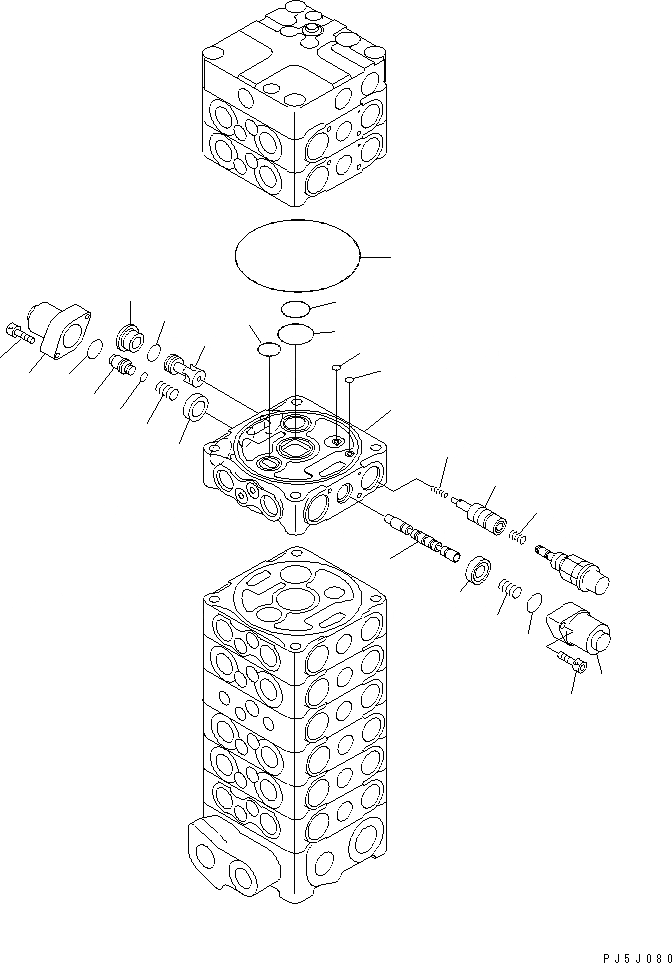 PJ5J080