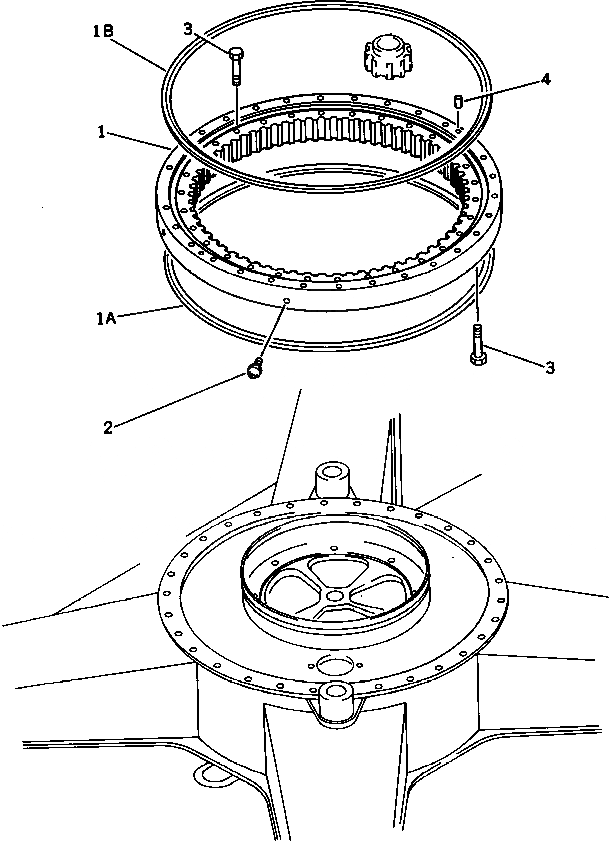 1B
3
4
1
1A
3
2