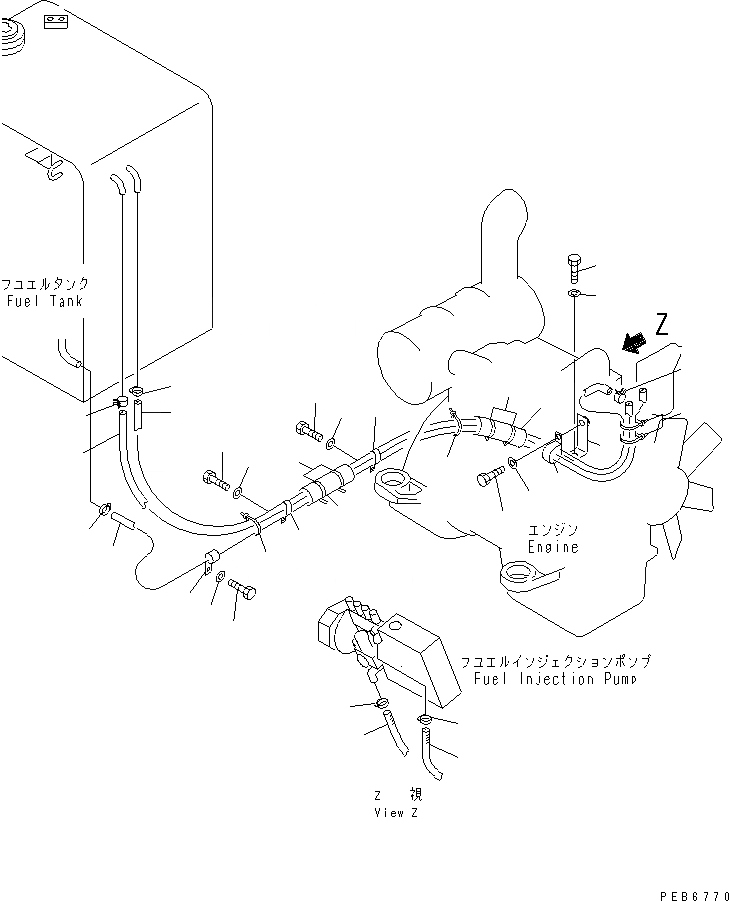 フユエルタンク
Fuel Tank

Z

エンジン
Engine

フユエルインジェクションポンプ
Fuel Injection Pump

Z 視
View Z

PEB6770