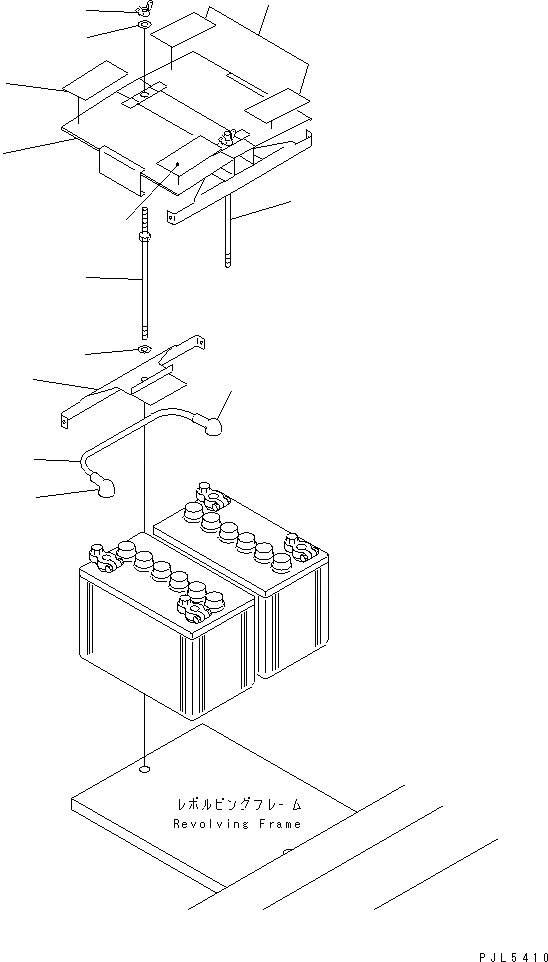 レボルビングフレーム
Revolving Frame

PJL5410