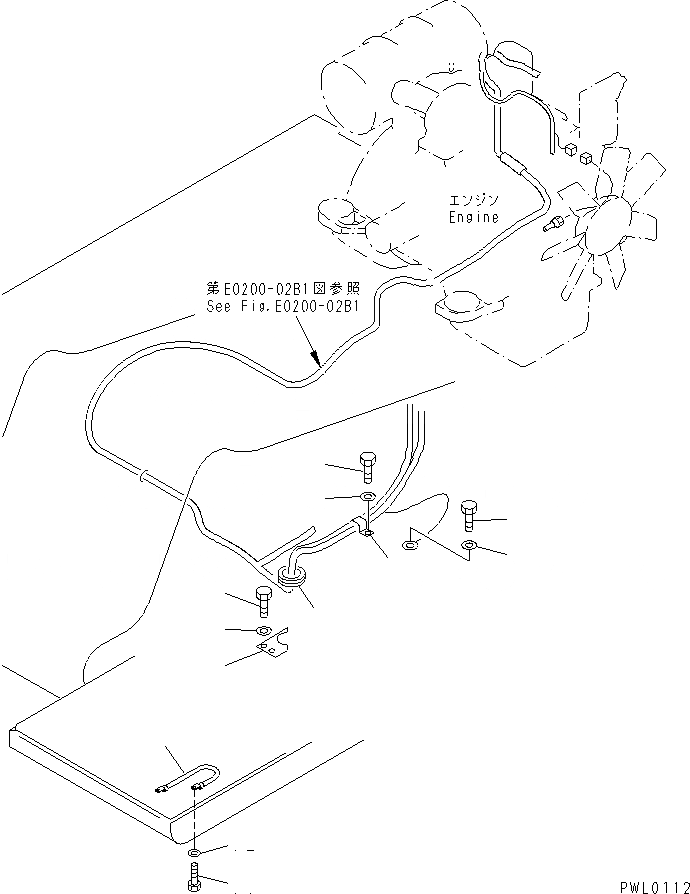 エンジン
Engine

第E0200-02B1図参照
See Fig.E0200-02B1

PWL0112