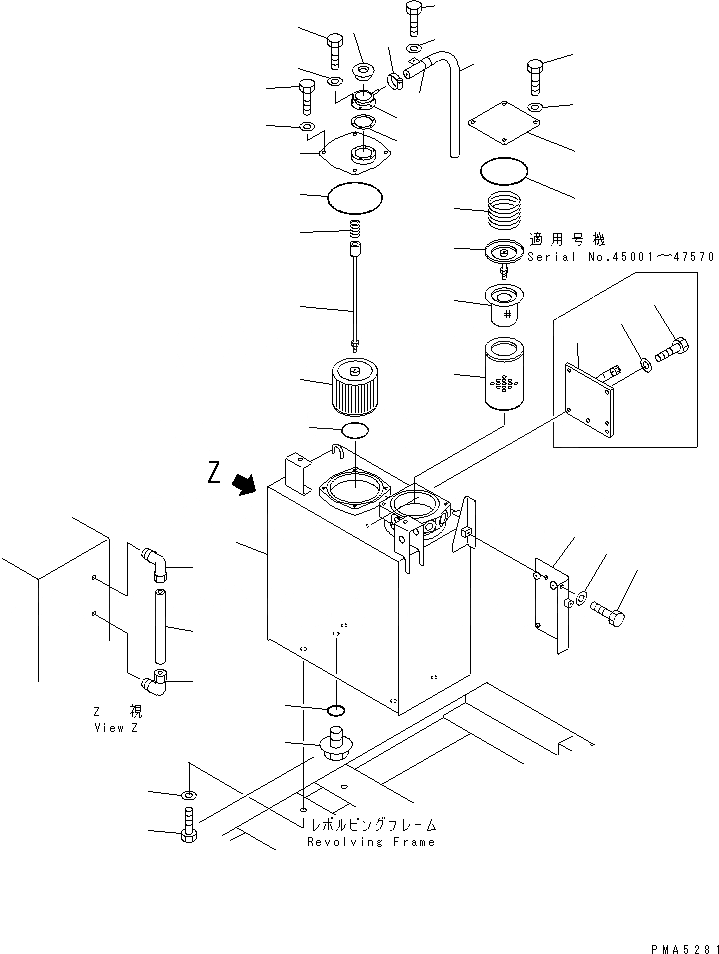 適用号機
Serial No.45001～47570

Z

Z 視
View Z

レボルビングフレーム
Revolving Frame

PMA5281