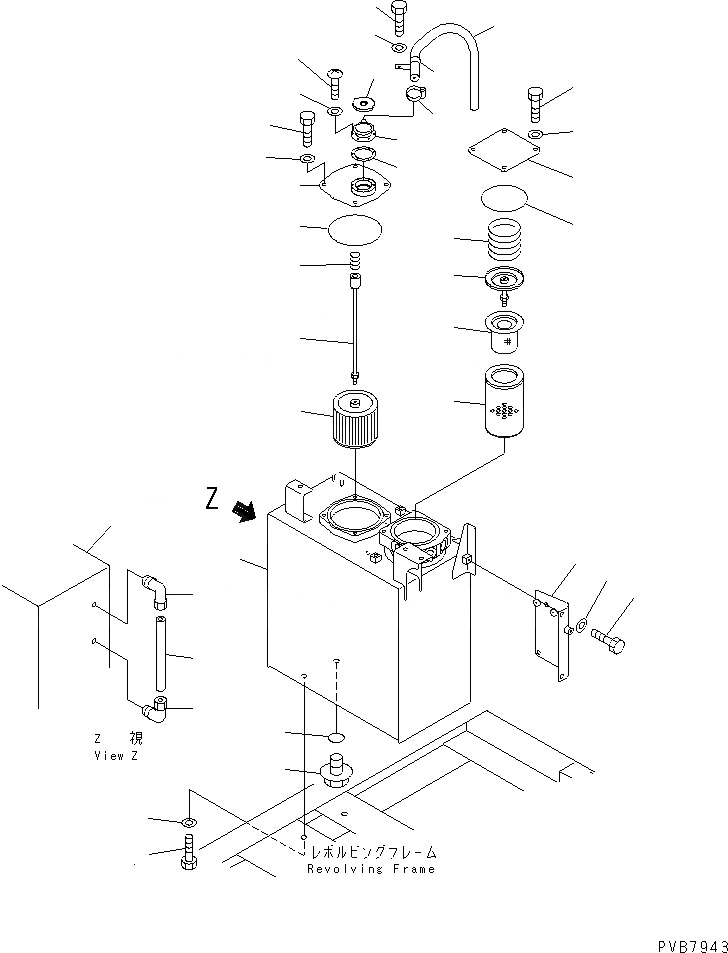 Z

Z 視
View Z

レボルビングフレーム
Revolving Frame

PVB7943