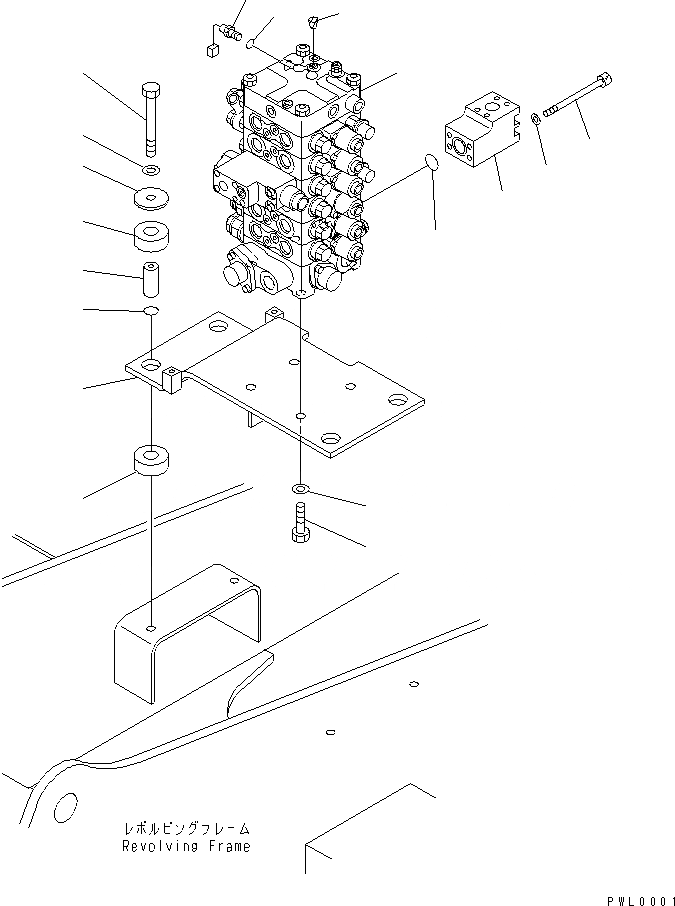 レボルビングフレーム
Revolving Frame

PWL0001