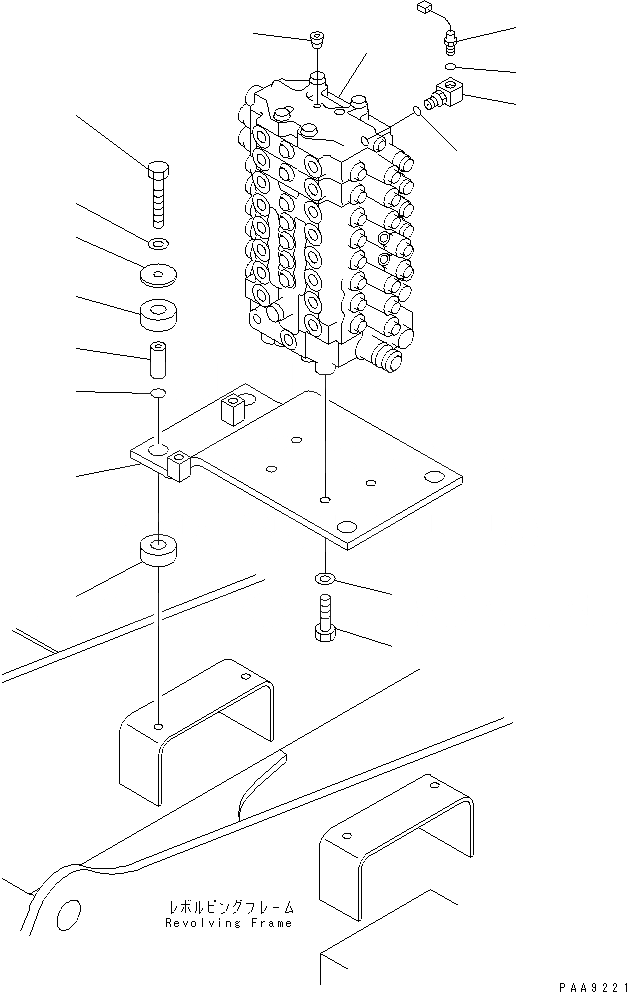 レボルビングフレーム
Revolving Frame

PAA9221