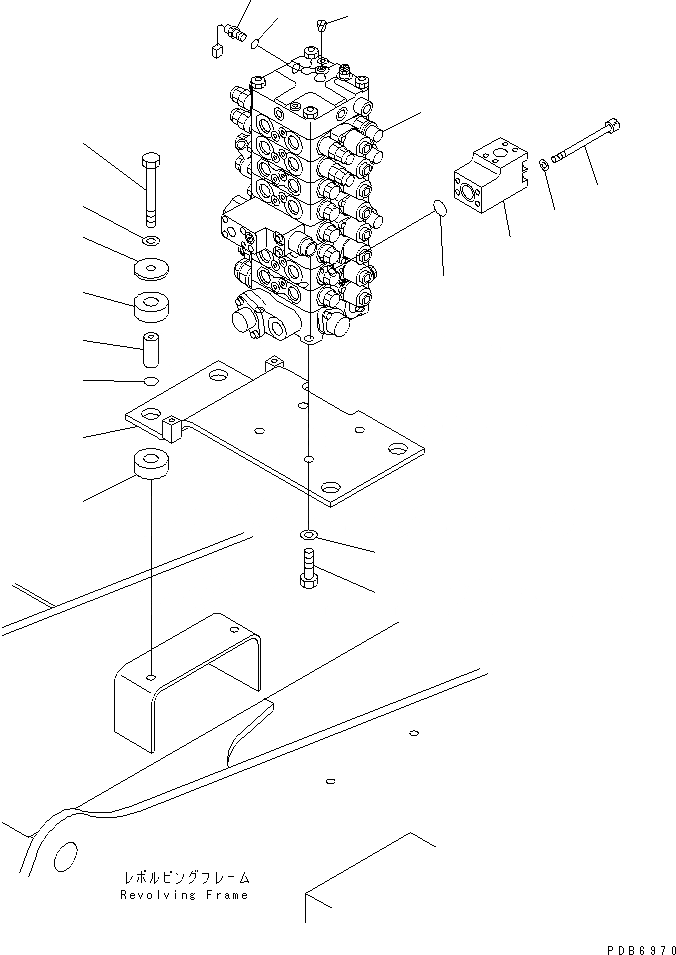 レボルビングフレーム
Revolving Frame

PDB6970