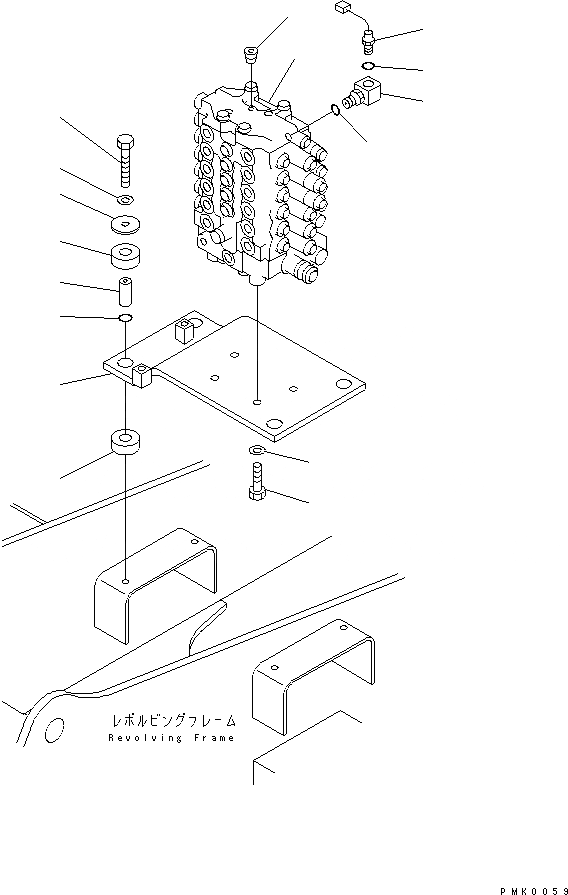 レボルビングフレーム
Revolving Frame

PMK0059