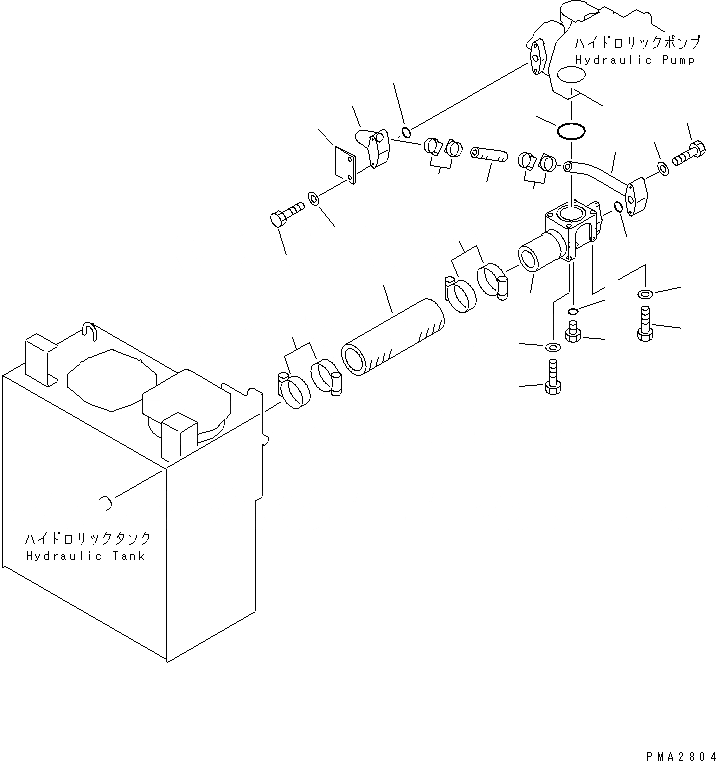 ハイドロリックポンプ
Hydraulic Pump

ハイドロリックタンク
Hydraulic Tank

PMA2804