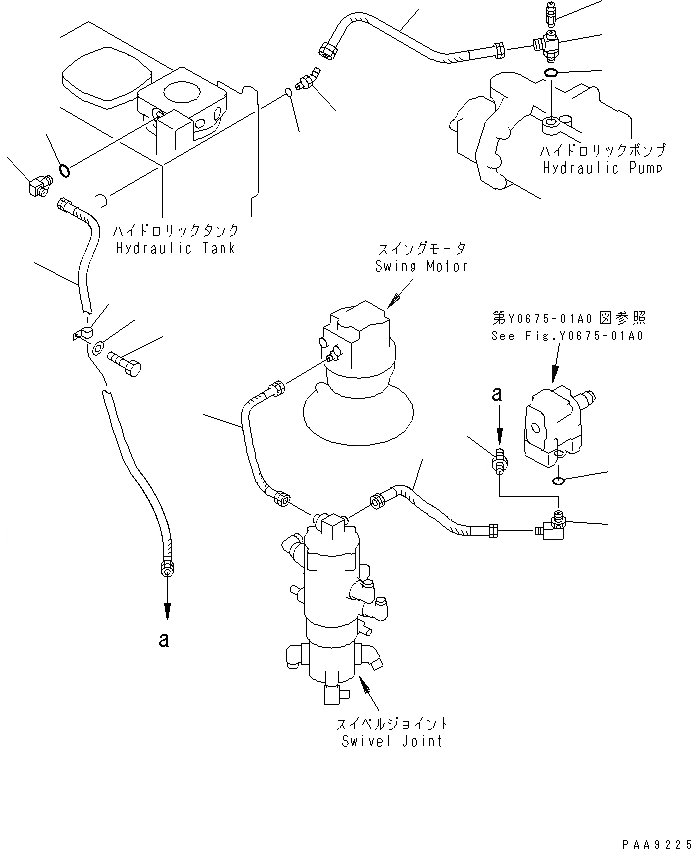 ハイドロリックポンプ
Hydraulic Pump

ハイドロリックタンク
Hydraulic Tank

スイングモータ
Swing Motor

第Y0675-01A0図参照
See Fig.Y0675-01A0

a

a

スイベルジョイント
Swivel Joint

PAA9225